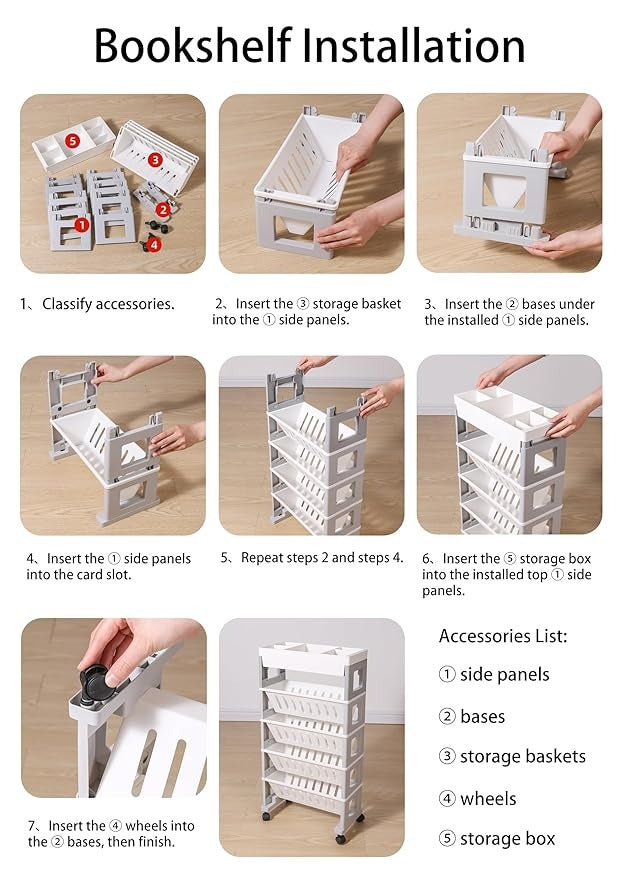 Bookshelf Installation

5
3
2
1
4

1、Classify accessories.

2、Insert the ③ storage basket into the ① side panels.

3、Insert the ② bases under the installed ① side panels.

4、Insert the ① side panels into the card slot.

5、Repeat steps 2 and steps 4.

6、Insert the ⑤ storage box into the installed top ① side panels.

7、Insert the ④ wheels into the ② bases, then finish.

Accessories List:

① side panels

② bases

③ storage baskets

④ wheels

⑤ storage box