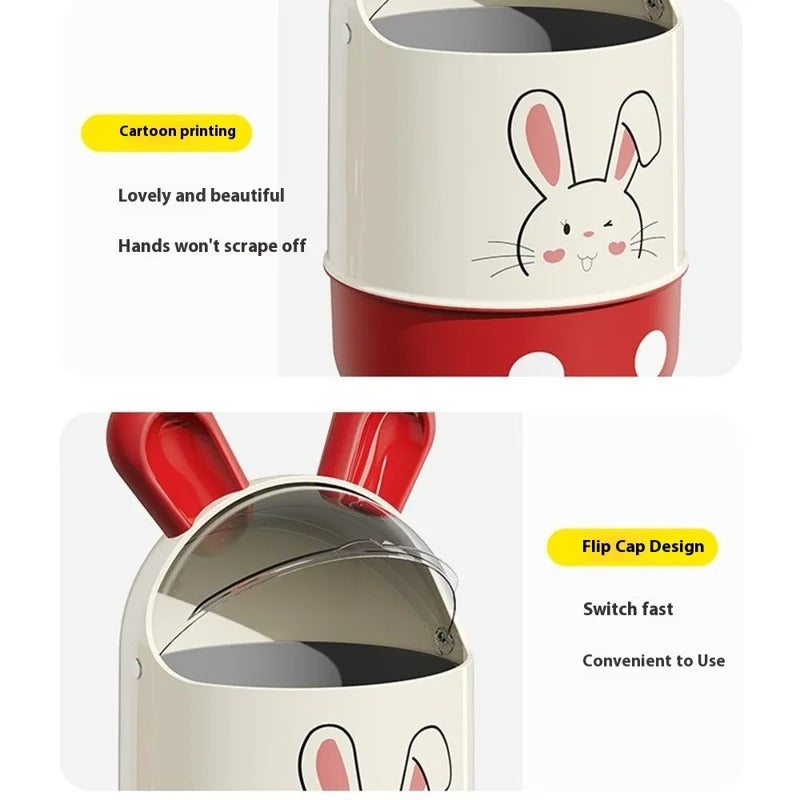 Cartoon printing

Lovely and beautiful

Hands won't scrape off

Flip Cap Design

Switch fast

Convenient to Use