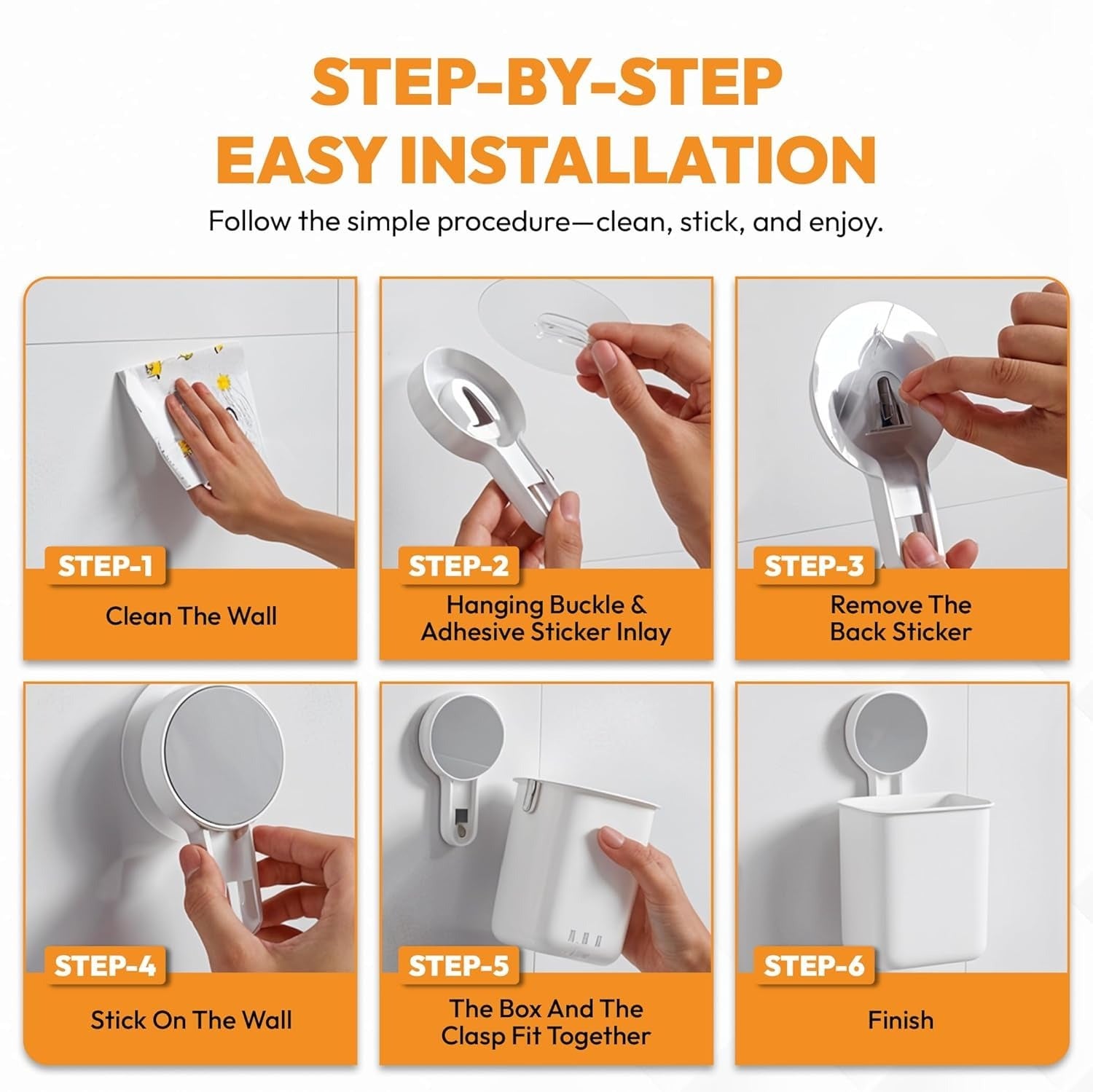 STEP-BY-STEP
EASY INSTALLATION

Follow the simple procedure—clean, stick, and enjoy.

STEP-1
Clean The Wall

STEP-2
Hanging Buckle & Adhesive Sticker Inlay

STEP-3
Remove The Back Sticker

STEP-4
Stick On The Wall

STEP-5
The Box And The Clasp Fit Together

STEP-6
Finish